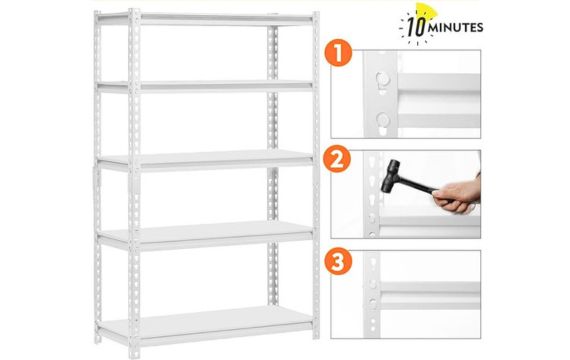 10 MINUTES

1

2

3