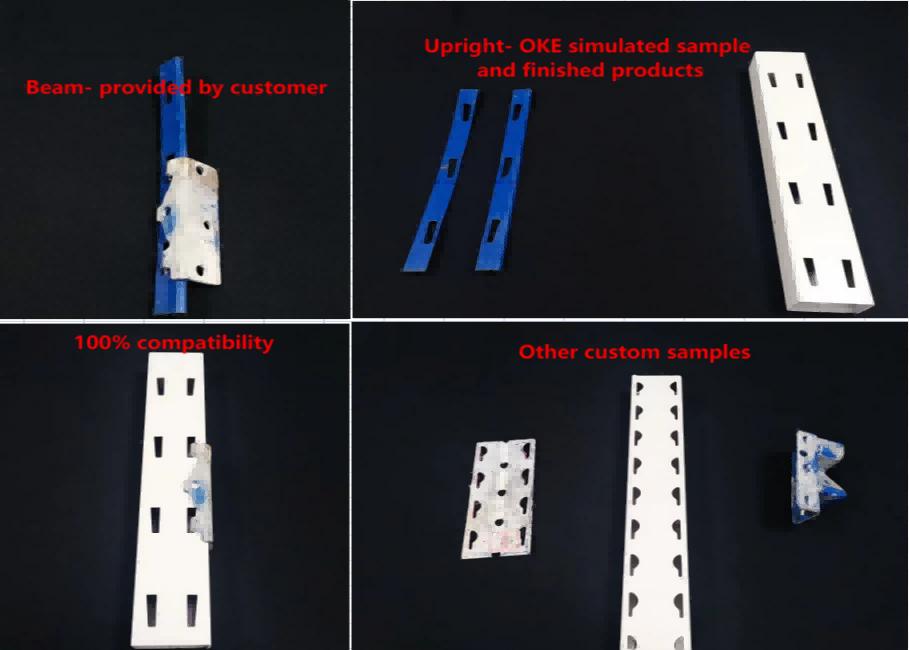 Beam- provided by customer

Upright- OKE simulated sample and finished products

100% compatibility

Other custom samples